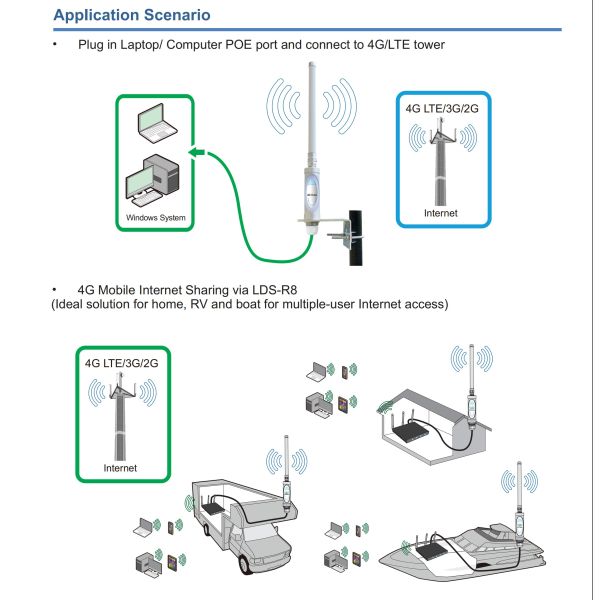 Application Scenario

• Plug in Laptop/ Computer POE port and connect to 4G/LTE tower

Windows System

4G LTE/3G/2G

Internet

• 4G Mobile Internet Sharing via LDS-R8
(Ideal solution for home, RV and boat for multiple-user Internet access)

4G LTE/3G/2G

Internet