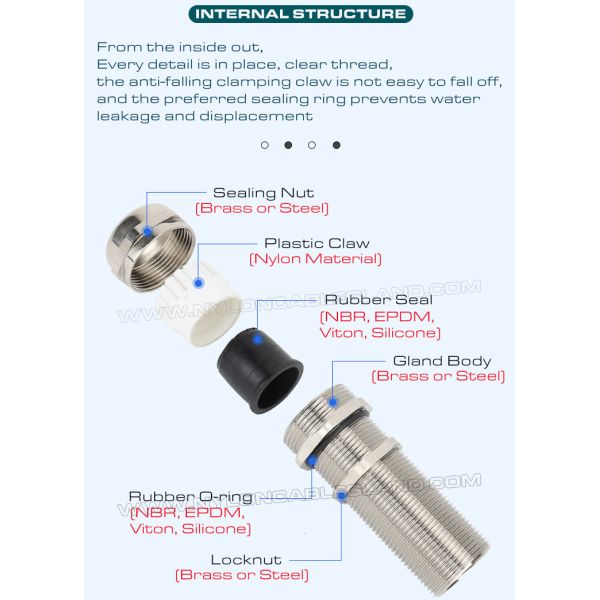 INTERNAL STRUCTURE

From the inside out,
Every detail is in place, clear thread,
the anti-falling clamping claw is not easy to fall off,
and the preferred sealing ring prevents water leakage and displacement

Sealing Nut
(Brass or Steel)

Plastic Claw
(Nylon Material)

WWW.NYLONCABLEGLAND.COM

Rubber Seal
(NBR, EPDM, Viton, Silicone)

Gland Body
(Brass or Steel)

WWW.NYLONCABLEGLAND.COM

Rubber O-ring
(NBR, EPDM, Viton, Silicone)

Locknut
(Brass or Steel)