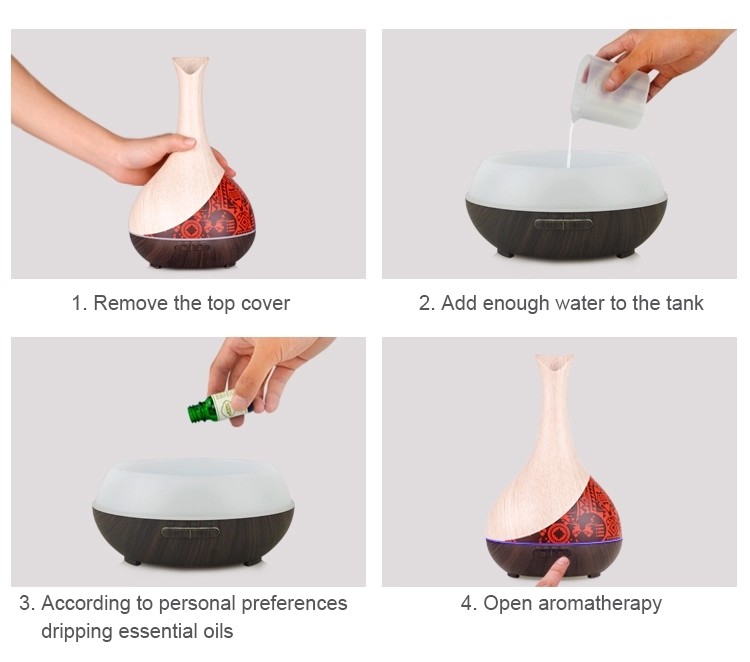 1. Remove the top cover

2. Add enough water to the tank

3. According to personal preferences dripping essential oils

4. Open aromatherapy