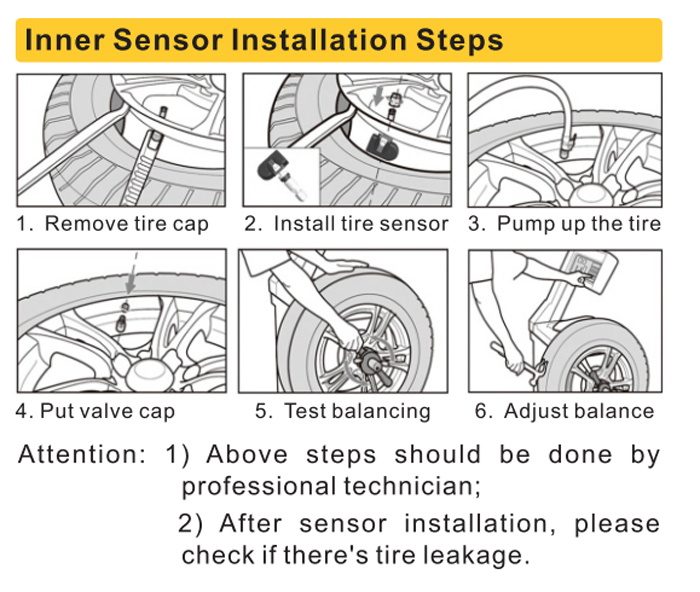 Inner Sensor Installation Steps

1. Remove tire cap

2. Install tire sensor

3. Pump up the tire

4. Put valve cap

5. Test balancing

6. Adjust balance

Attention: 1) Above steps should be done by professional technician;

2) After sensor installation, please check if there's tire leakage.