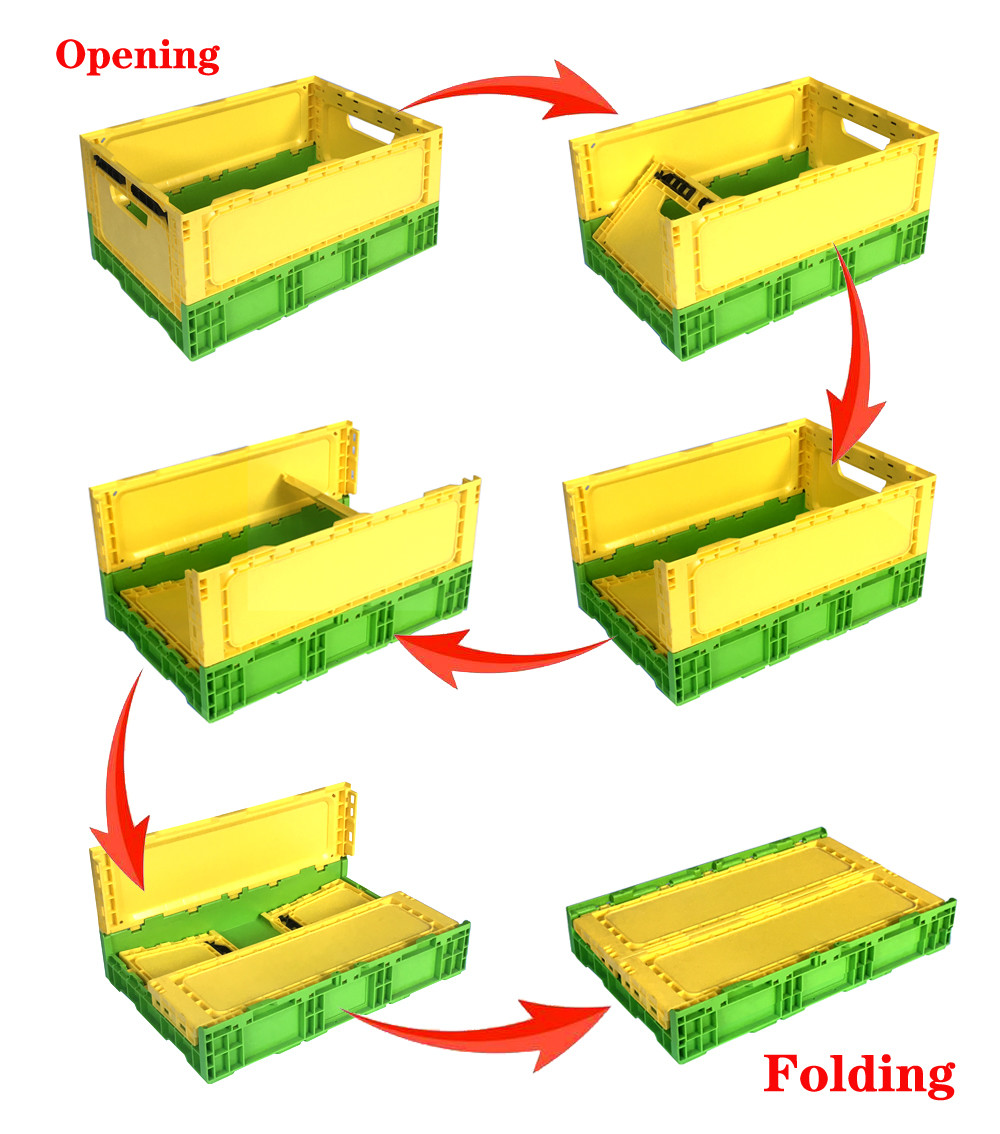 Opening

Folding