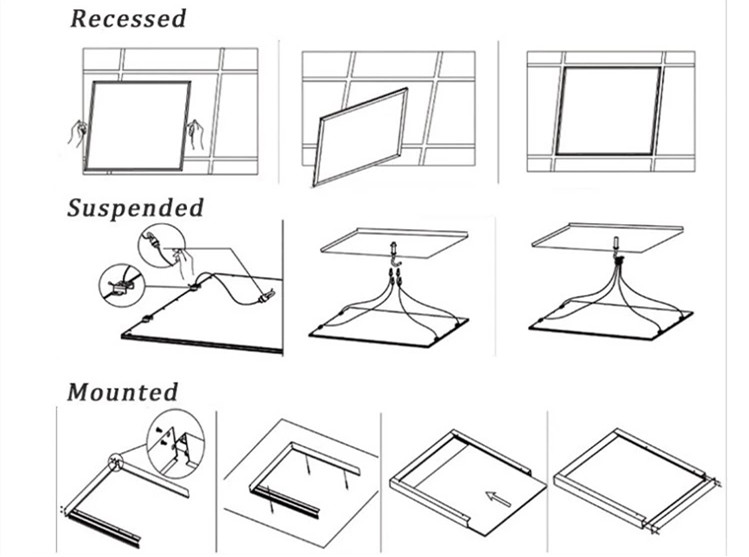 Recessed

Suspended

Mounted