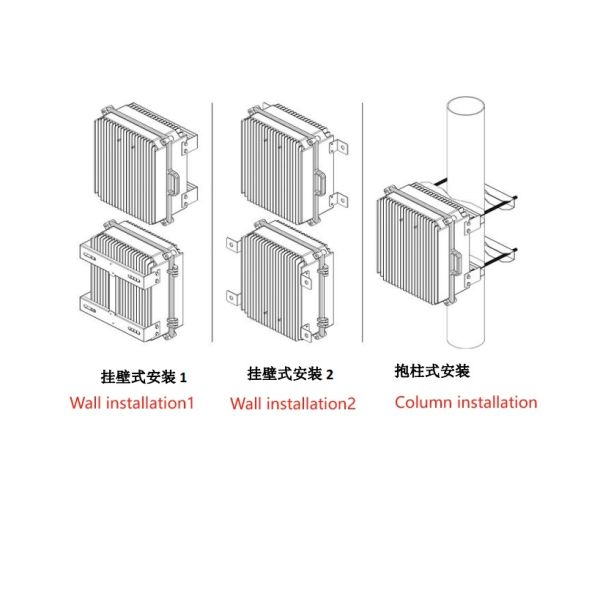 挂壁式安装 1
Wall installation1

挂壁式安装 2
Wall installation2

抱柱式安装
Column installation