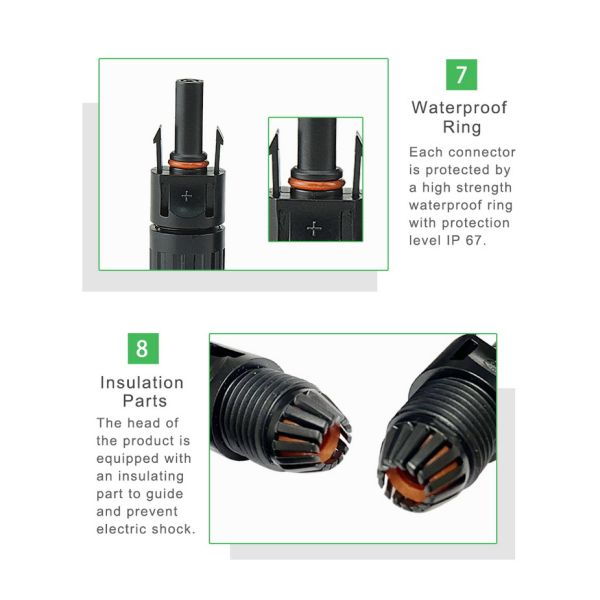 7

Waterproof Ring

Each connector is protected by a high strength waterproof ring with protection level IP 67.

8

Insulation Parts

The head of the product is equipped with an insulating part to guide and prevent electric shock.