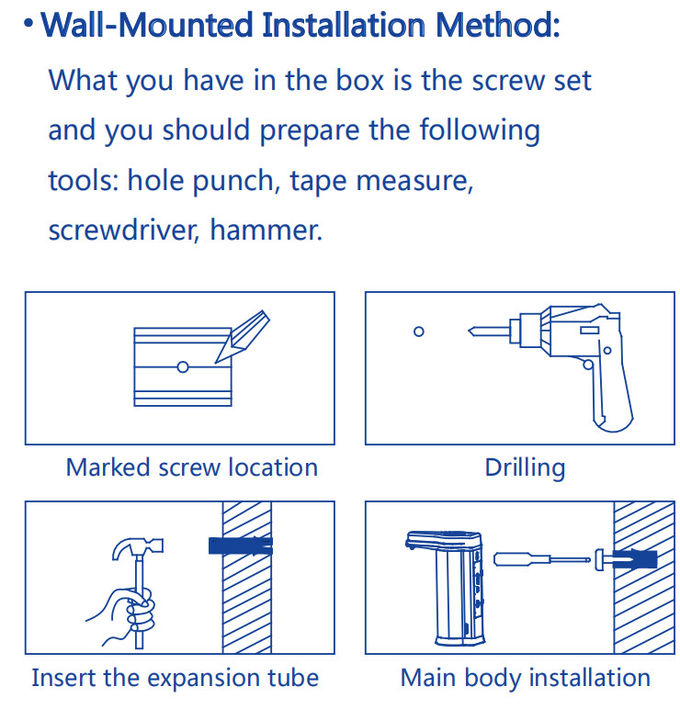 • Wall-Mounted Installation Method:
What you have in the box is the screw set and you should prepare the following tools: hole punch, tape measure, screwdriver, hammer.

Marked screw location

Drilling

Insert the expansion tube

Main body installation