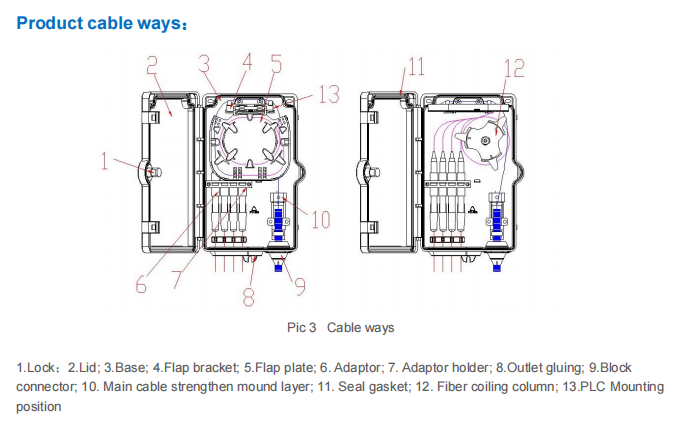 Product cable ways：

2 3 4 5 13 1 10 6 7 8 9

11 12

Pic 3 Cable ways

1.Lock；2.Lid; 3.Base; 4.Flap bracket; 5.Flap plate; 6. Adaptor; 7. Adaptor holder; 8.Outlet gluing; 9.Block connector; 10. Main cable strengthen mound layer; 11. Seal gasket; 12. Fiber coiling column; 13.PLC Mounting position