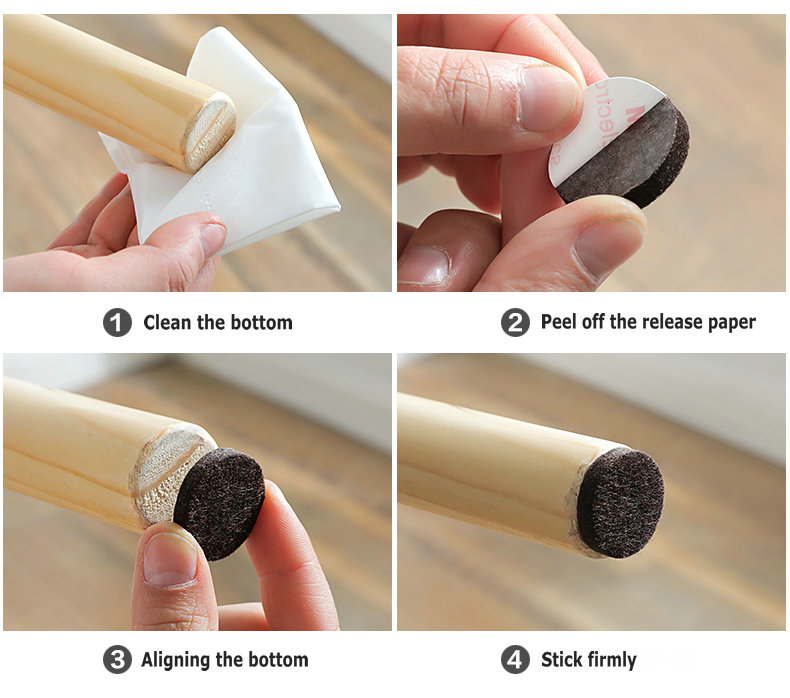 1 Clean the bottom

2 Peel off the release paper

3 Aligning the bottom

4 Stick firmly