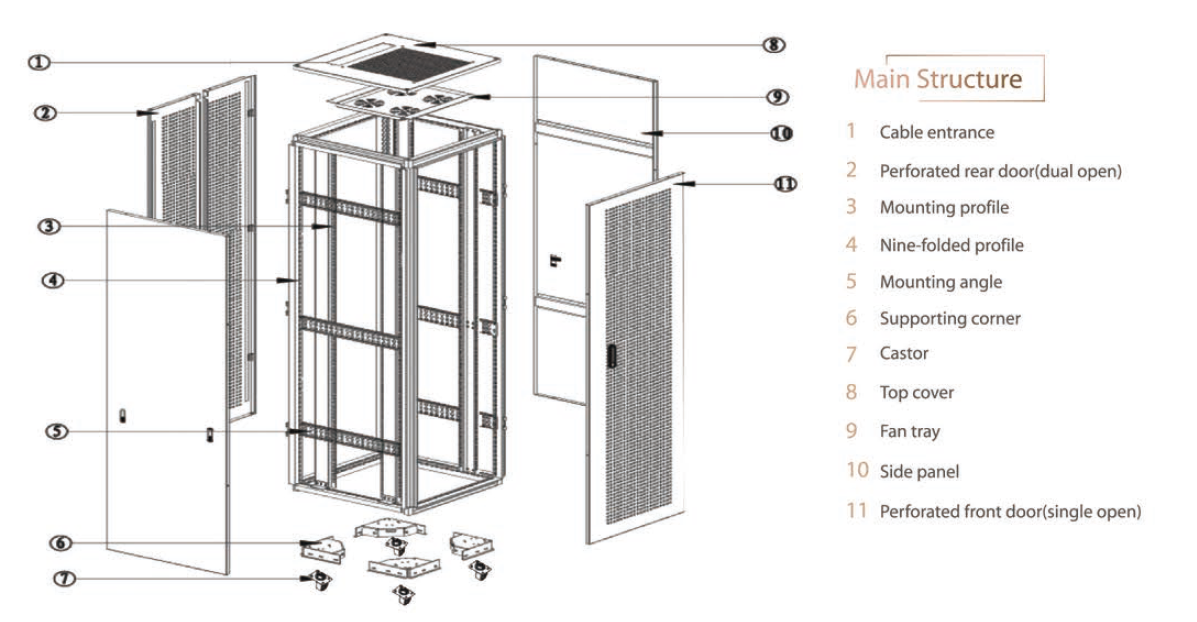 ①
②
③
④
⑤
⑥
⑦
⑧
⑨
⑩
⑪

Main Structure

1 Cable entrance
2 Perforated rear door(dual open)
3 Mounting profile
4 Nine-folded profile
5 Mounting angle
6 Supporting corner
7 Castor
8 Top cover
9 Fan tray
10 Side panel
11 Perforated front door(single open)