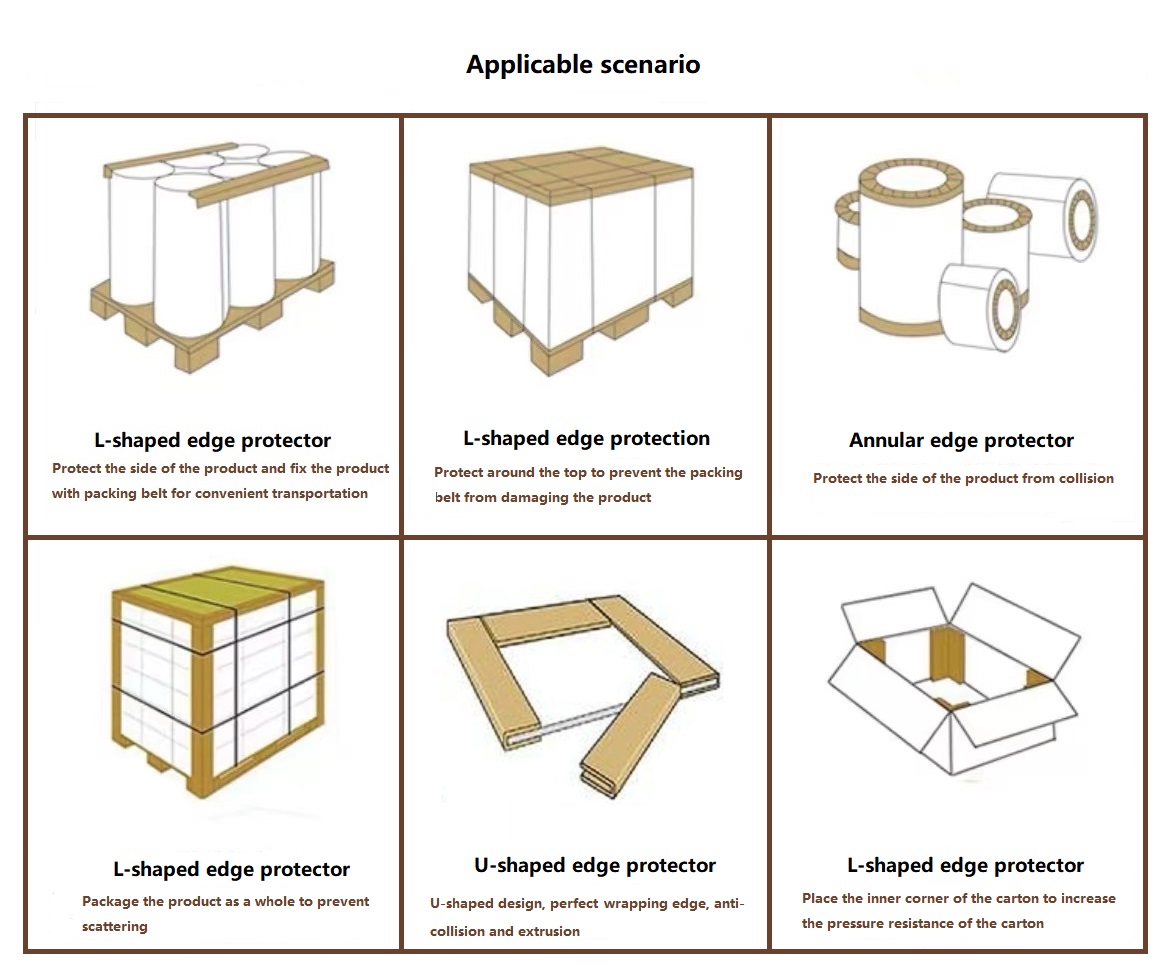 Applicable scenario

L-shaped edge protector
Protect the side of the product and fix the product with packing belt for convenient transportation

L-shaped edge protection
Protect around the top to prevent the packing belt from damaging the product

Annular edge protector
Protect the side of the product from collision

L-shaped edge protector
Package the product as a whole to prevent scattering

U-shaped edge protector
U-shaped design, perfect wrapping edge, anti-collision and extrusion

L-shaped edge protector
Place the inner corner of the carton to increase the pressure resistance of the carton