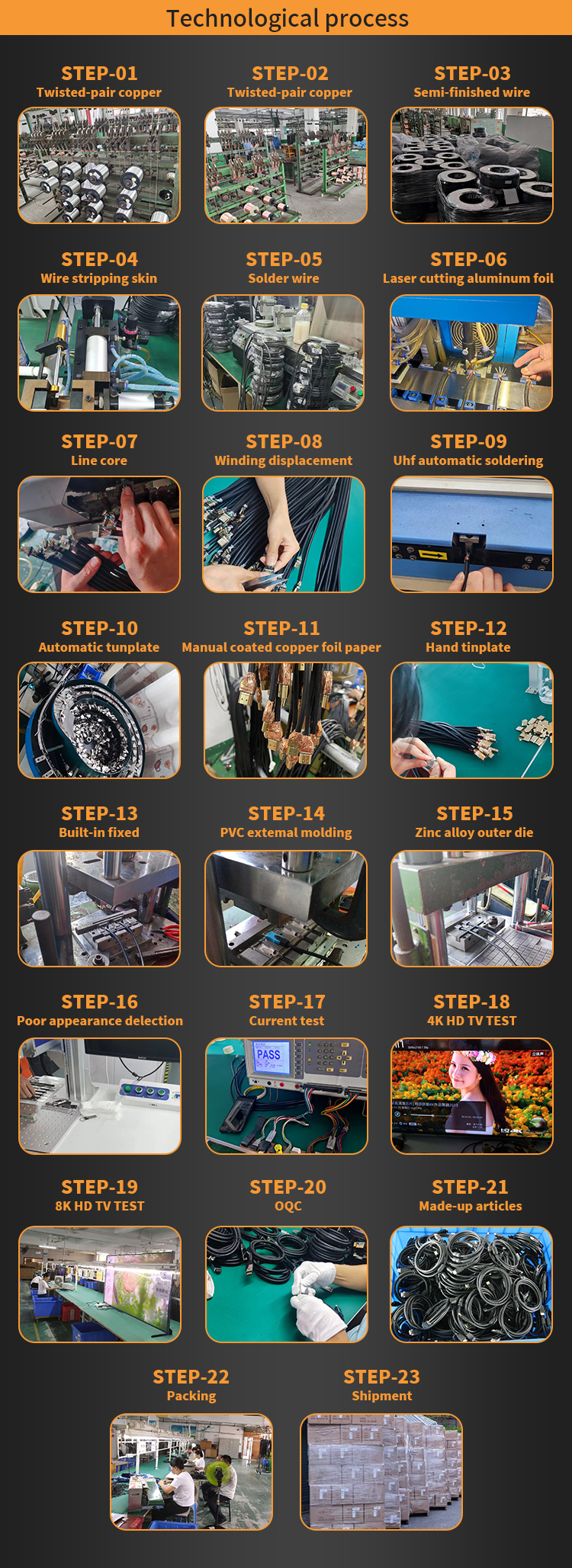 Technological process

STEP-01
Twisted-pair copper

STEP-02
Twisted-pair copper

STEP-03
Semi-finished wire

STEP-04
Wire stripping skin

STEP-05
Solder wire

STEP-06
Laser cutting aluminum foil

STEP-07
Line core

STEP-08
Winding displacement

STEP-09
Uhf automatic soldering

STEP-10
Automatic tunplate

STEP-11
Manual coated copper foil paper

STEP-12
Hand tinplate

STEP-13
Built-in fixed

STEP-14
PVC extemal molding

STEP-15
Zinc alloy outer die

STEP-16
Poor appearance delection

STEP-17
Current test

PASS

STEP-18
4K HD TV TEST

STEP-19
8K HD TV TEST

STEP-20
OQC

STEP-21
Made-up articles

STEP-22
Packing

STEP-23
Shipment