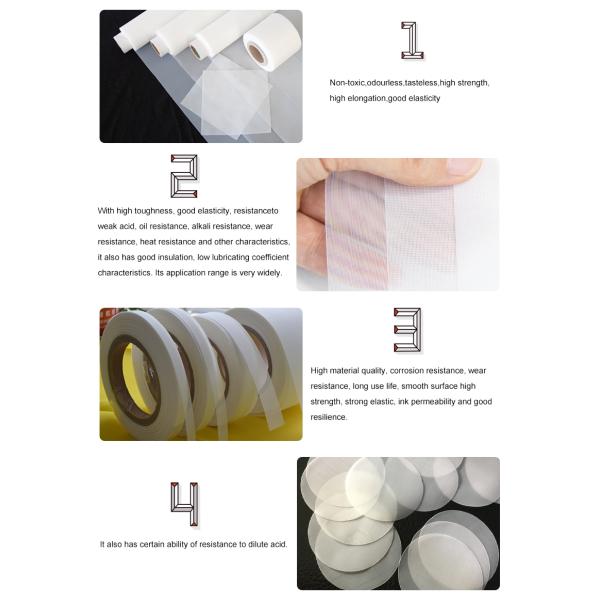 1

Non-toxic,odourless,tasteless,high strength, high elongation,good elasticity

2

With high toughness, good elasticity, resistanceto weak acid, oil resistance, alkali resistance, wear resistance, heat resistance and other characteristics, it also has good insulation, low lubricating coefficient characteristics. Its application range is very widely.

3

High material quality, corrosion resistance, wear resistance, long use life, smooth surface high strength, strong elastic, ink permeability and good resilience.

4

It also has certain ability of resistance to dilute acid.