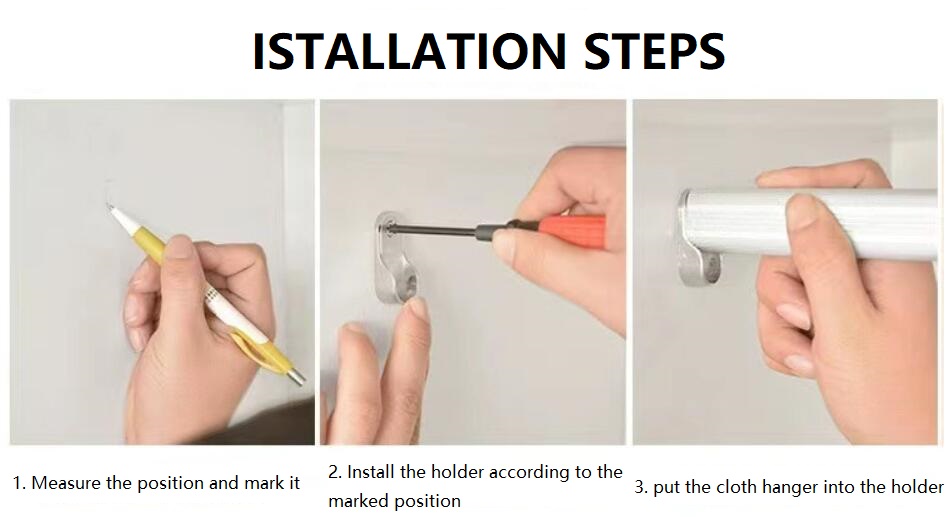 ISTALLATION STEPS

1. Measure the position and mark it

2. Install the holder according to the marked position

3. put the cloth hanger into the holder