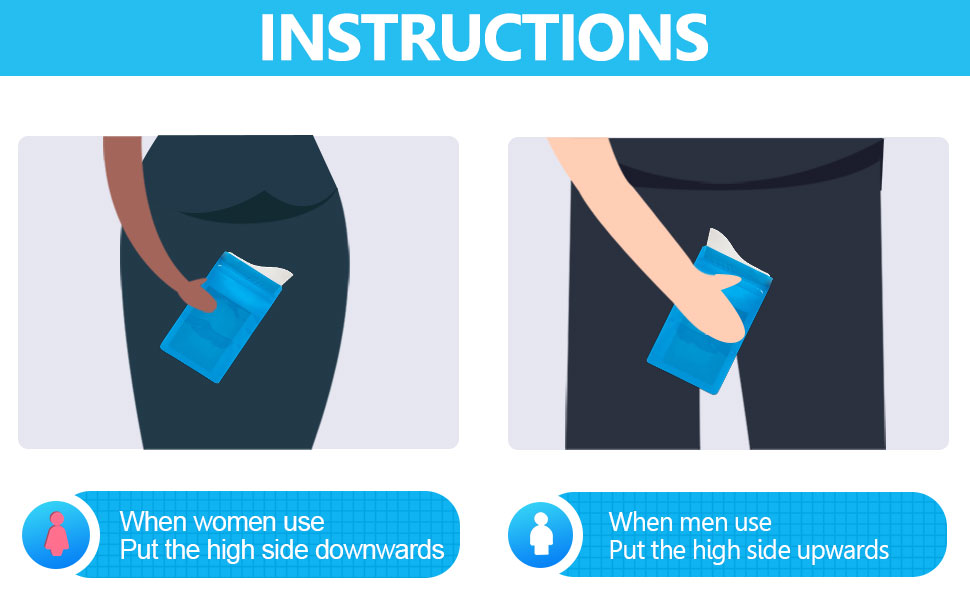 INSTRUCTIONS

When women use
Put the high side downwards

When men use
Put the high side upwards