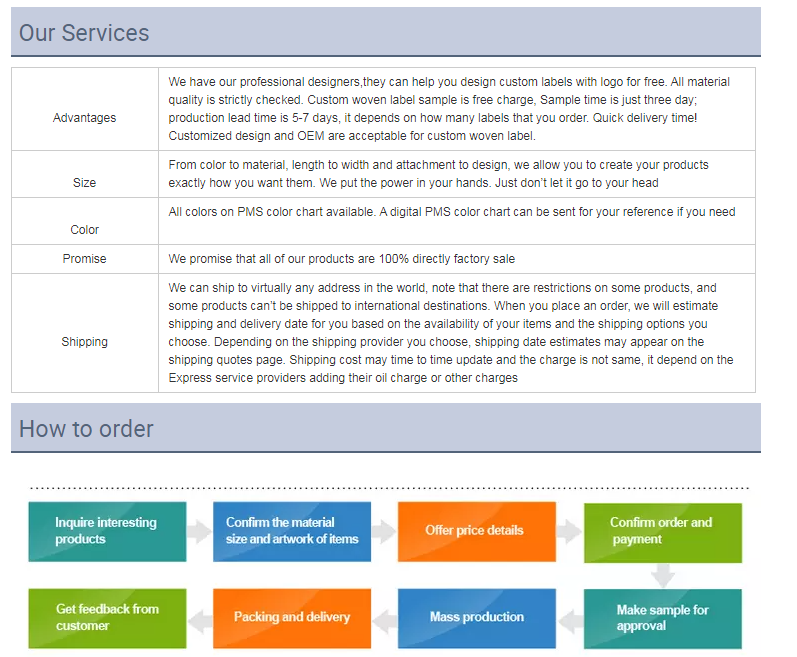 Our Services

| | |
|---|---|
| Advantages | We have our professional designers,they can help you design custom labels with logo for free. All material quality is strictly checked. Custom woven label sample is free charge, Sample time is just three day; production lead time is 5-7 days, it depends on how many labels that you order. Quick delivery time! Customized design and OEM are acceptable for custom woven label. |
| Size | From color to material, length to width and attachment to design, we allow you to create your products exactly how you want them. We put the power in your hands. Just don't let it go to your head |
| Color | All colors on PMS color chart available. A digital PMS color chart can be sent for your reference if you need |
| Promise | We promise that all of our products are 100% directly factory sale |
| Shipping | We can ship to virtually any address in the world, note that there are restrictions on some products, and some products can't be shipped to international destinations. When you place an order, we will estimate shipping and delivery date for you based on the availability of your items and the shipping options you choose. Depending on the shipping provider you choose, shipping date estimates may appear on the shipping quotes page. Shipping cost may time to time update and the charge is not same, it depend on the Express service providers adding their oil charge or other charges |

How to order

Inquire interesting products

Confirm the material size and artwork of items

Offer price details

Confirm order and payment

Make sample for approval

Mass production

Packing and delivery

Get feedback from customer