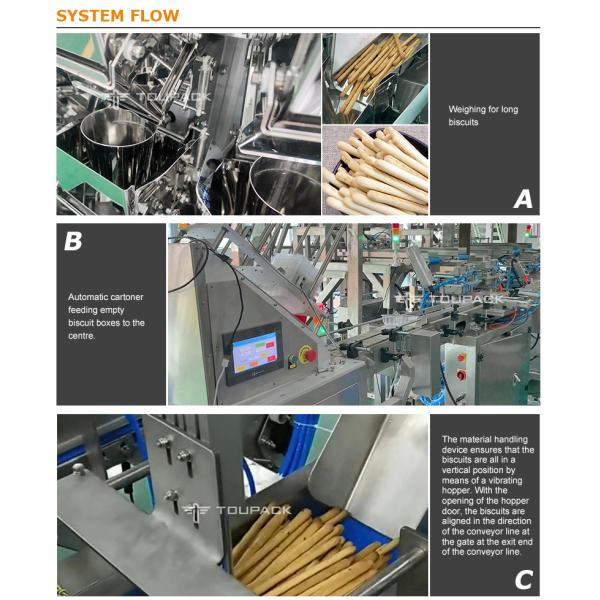 SYSTEM FLOW

TOUPACK

Weighing for long biscuits

A

B

Automatic cartoner feeding empty biscuit boxes to the centre.

TOUPACK

TOUPACK

The material handling device ensures that the biscuits are all in a vertical position by means of a vibrating hopper. With the opening of the hopper door, the biscuits are aligned in the direction of the conveyor line at the gate at the exit end of the conveyor line.

C