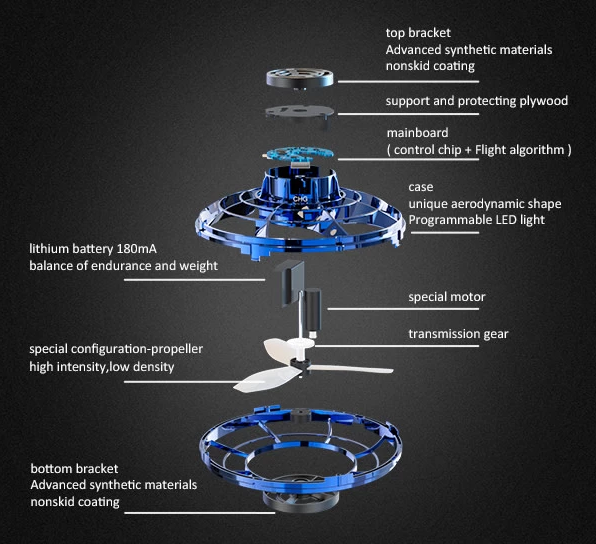 top bracket
Advanced synthetic materials
nonskid coating

support and protecting plywood

mainboard
( control chip + Flight algorithm )

CHG

case
unique aerodynamic shape
Programmable LED light

lithium battery 180mA
balance of endurance and weight

special motor

transmission gear

special configuration-propeller
high intensity,low density

bottom bracket
Advanced synthetic materials
nonskid coating