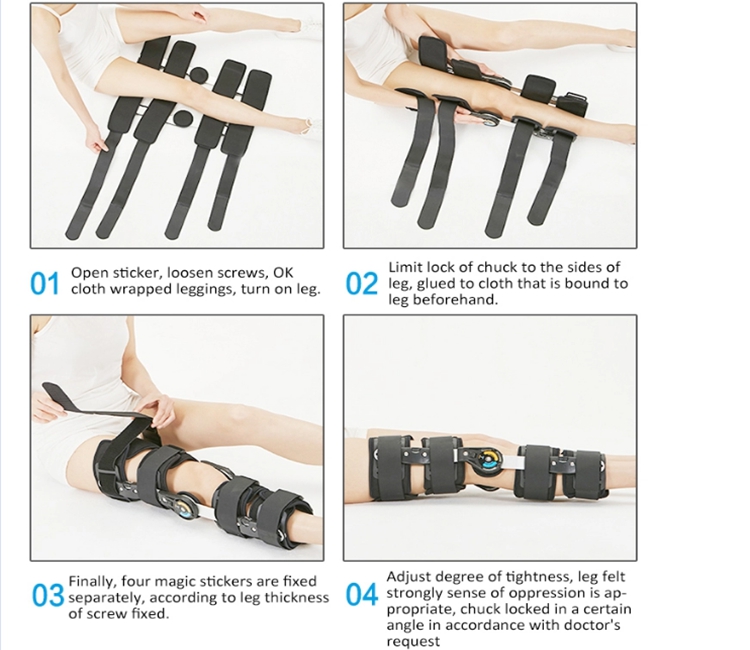 01 Open sticker, loosen screws, OK cloth wrapped leggings, turn on leg.

02 Limit lock of chuck to the sides of leg, glued to cloth that is bound to leg beforehand.

03 Finally, four magic stickers are fixed separately, according to leg thickness of screw fixed.

04 Adjust degree of tightness, leg felt strongly sense of oppression is appropriate, chuck locked in a certain angle in accordance with doctor's request