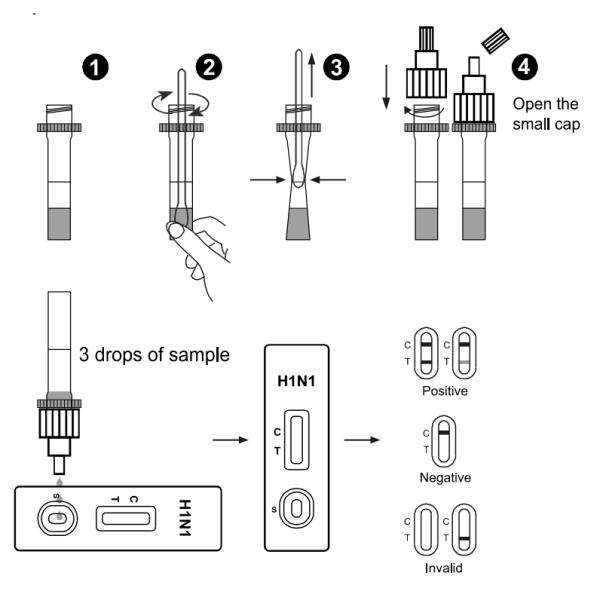 1

2

3

4

Open the small cap

3 drops of sample

S

T C

H1N1

H1N1

C

T

S

C
T

C
T

Positive

C
T

Negative

C
T

C
T

Invalid