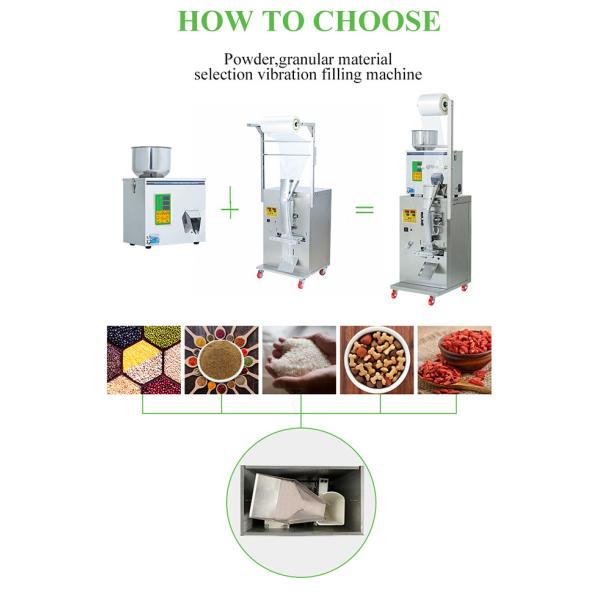 HOW TO CHOOSE

Powder,granular material selection vibration filling machine

+ =