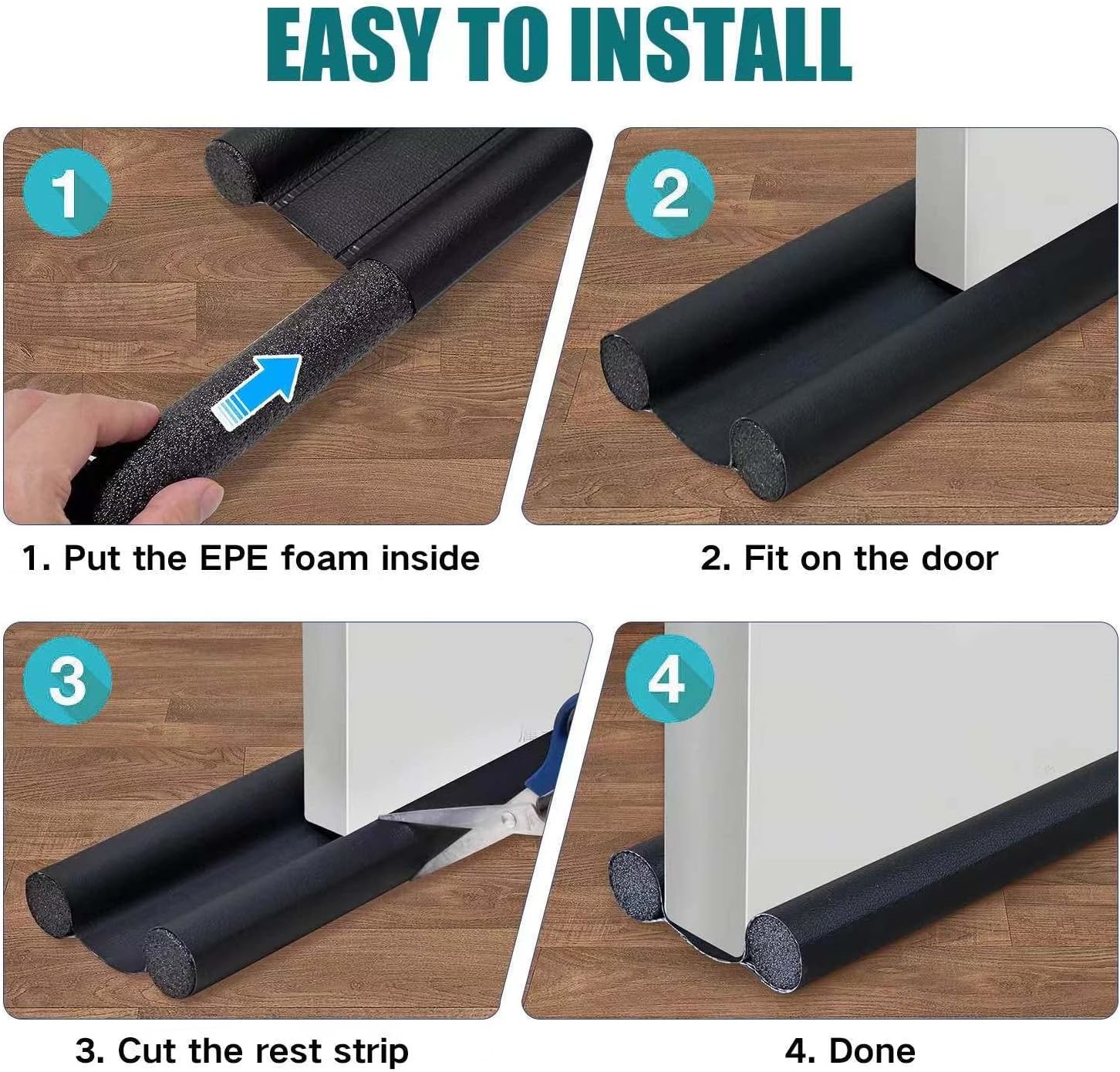 EASY TO INSTALL

1

2

1. Put the EPE foam inside

2. Fit on the door

3

4

3. Cut the rest strip

4. Done