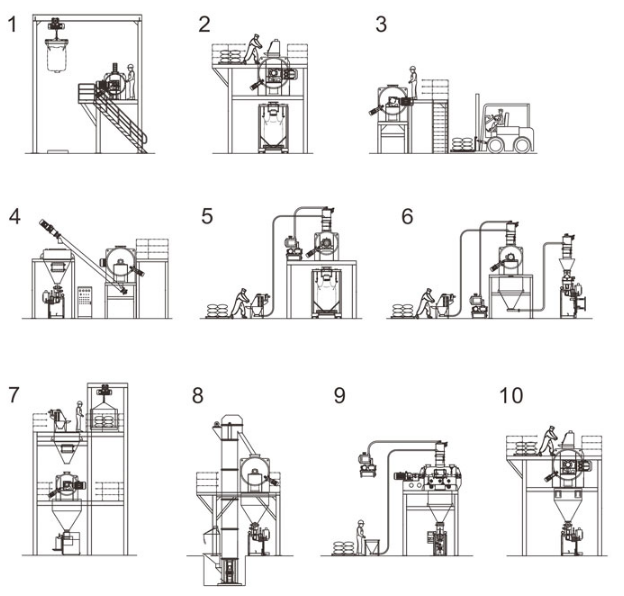 1

2

3

4

5

6

7

8

9

10