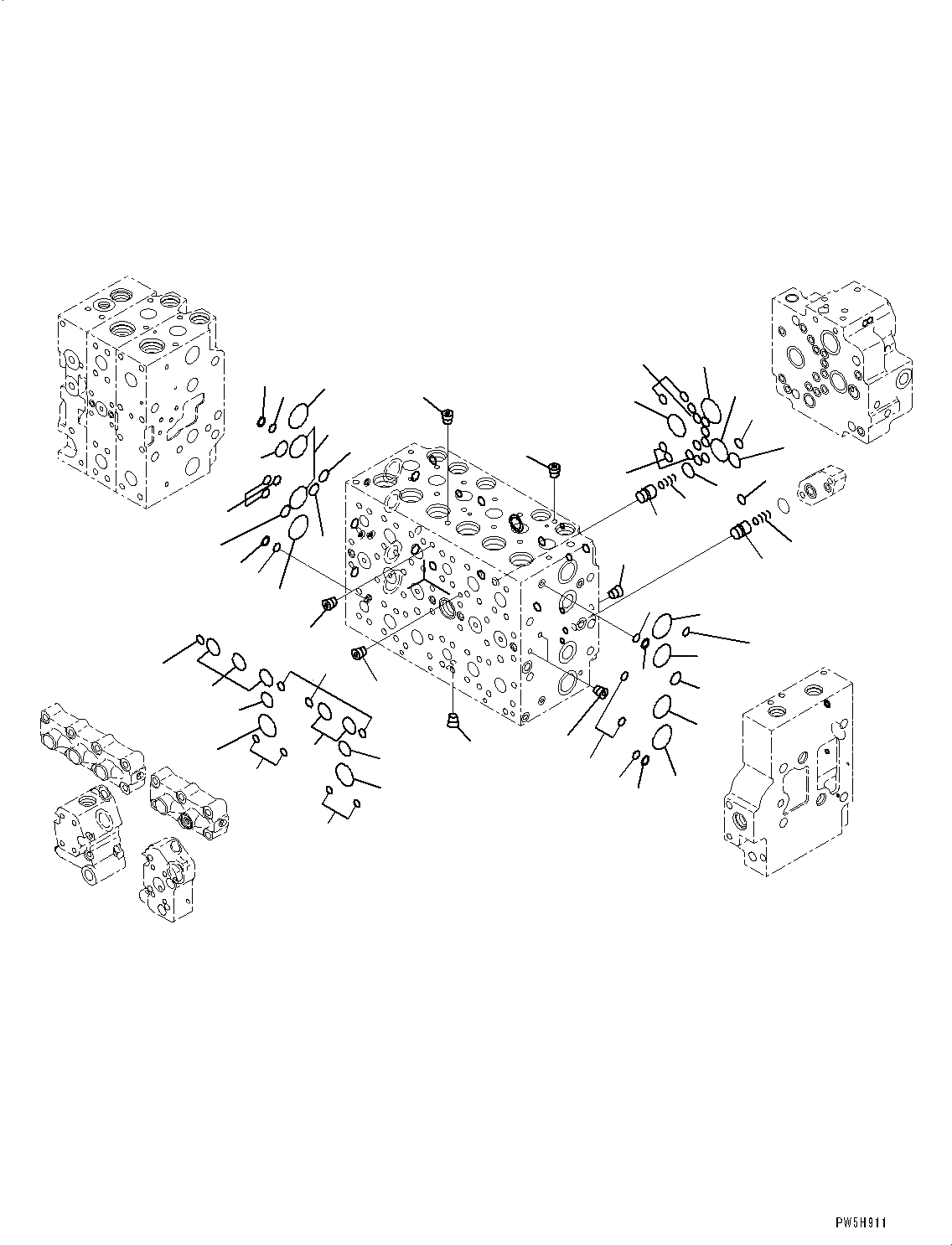 PW5H911