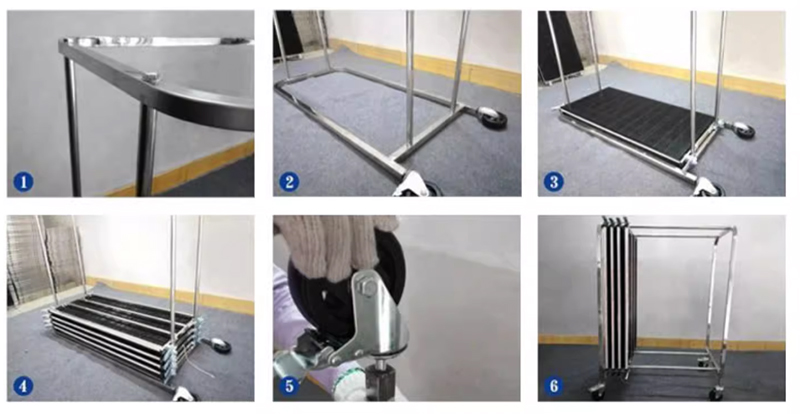 1
2
3
4
5
6