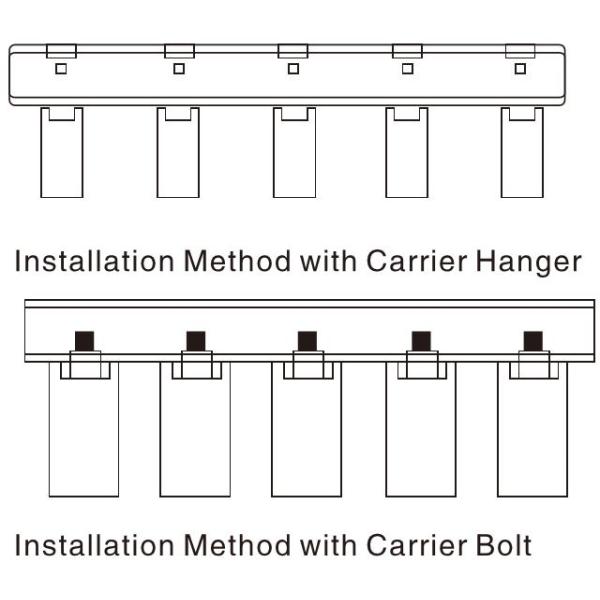 Installation Method with Carrier Hanger

Installation Method with Carrier Bolt